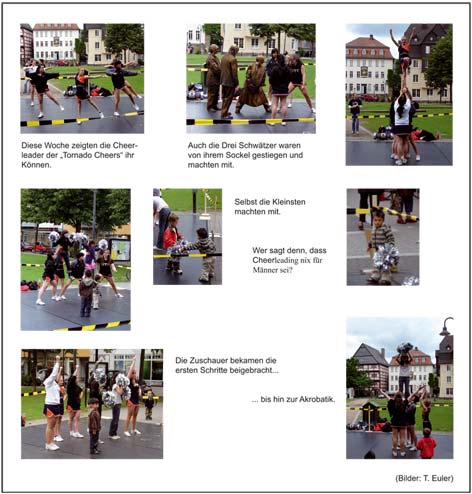 Diese Woche zeigten die Cheerleader der „Tornado Cheers“ ihr Können.

Auch die Drei Schwätzer waren von ihrem Sockel gestiegen und machten mit.

Selbst die Kleinsten machten mit.

Wer sagt denn, dass Cheerleading nix für Männer sei?

Die Zuschauer bekamen die ersten Schritte beigebracht...

... bis hin zur Akrobatik.

(Bilder: T. Euler)